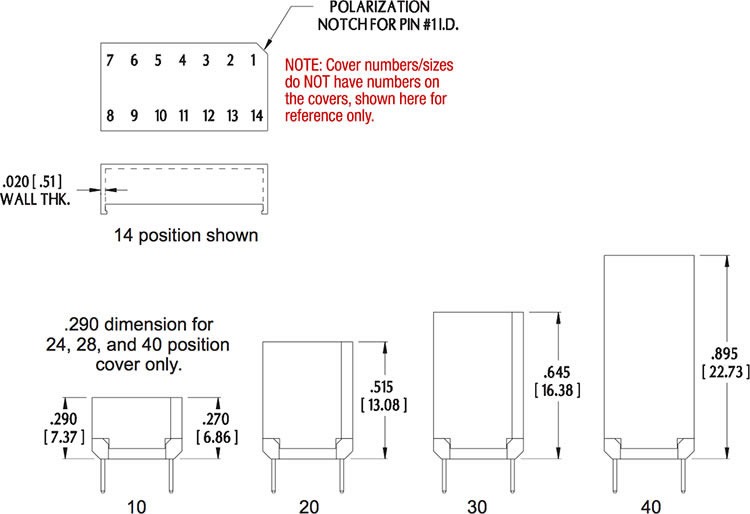 POLARIZATION NOTCH FOR PIN #1 I.D.

7 6 5 4 3 2 1

8 9 10 11 12 13 14

NOTE: Cover numbers/sizes do NOT have numbers on the covers, shown here for reference only.

.020 [ .51 ] WALL THK.

14 position shown

.290 dimension for 24, 28, and 40 position cover only.

.290 [ 7.37 ]

.270 [ 6.86 ]

.515 [ 13.08 ]

.645 [ 16.38 ]

.895 [ 22.73 ]

10

20

30

40